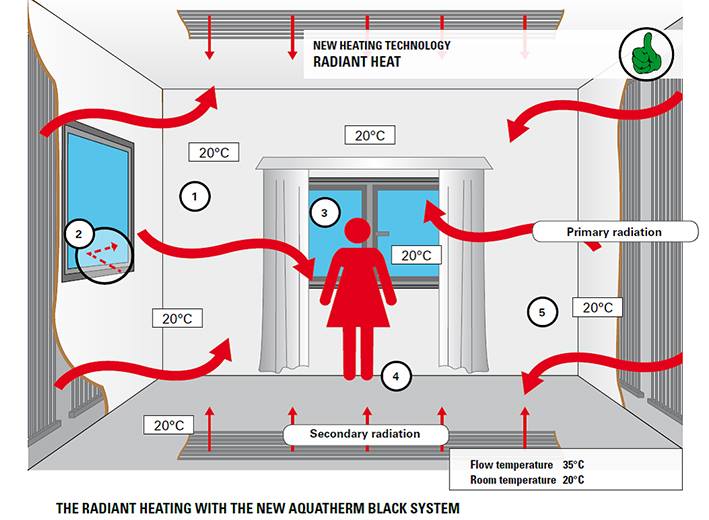 NEW HEATING TECHNOLOGY
RADIANT HEAT

20°C

20°C

1

2

3

Primary radiation

20°C

20°C

5

20°C

4

20°C

Secondary radiation

Flow temperature 35°C
Room temperature 20°C

THE RADIANT HEATING WITH THE NEW AQUATHERM BLACK SYSTEM